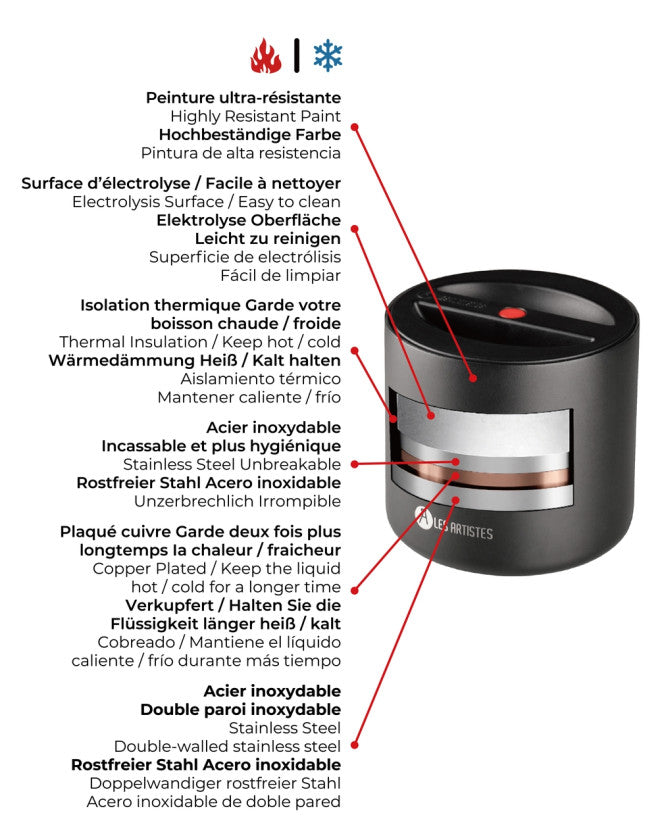 Peinture ultra-résistante
Highly Resistant Paint
Hochbeständige Farbe
Pintura de alta resistencia

Surface d'électrolyse / Facile à nettoyer
Electrolysis Surface / Easy to clean
Elektrolyse Oberfläche
Leicht zu reinigen
Superficie de electrólisis
Fácil de limpiar

Isolation thermique Garde votre boisson chaude / froide
Thermal Insulation / Keep hot / cold
Wärmedämmung Heiß / Kalt halten
Aislamiento térmico
Mantener caliente / frío

Acier inoxydable
Incassable et plus hygiénique
Stainless Steel Unbreakable
Rostfreier Stahl Acero inoxidable
Unzerbrechlich Irrompible

Plaqué cuivre Garde deux fois plus longtemps la chaleur / fraicheur
Copper Plated / Keep the liquid hot / cold for a longer time
Verkupfert / Halten Sie die Flüssigkeit länger heiß / kalt
Cobreado / Mantiene el líquido caliente / frío durante más tiempo

Acier inoxydable
Double paroi inoxydable
Stainless Steel
Double-walled stainless steel
Rostfreier Stahl Acero inoxidable
Doppelwandiger rostfreier Stahl
Acero inoxidable de doble pared

LES ARTISTES